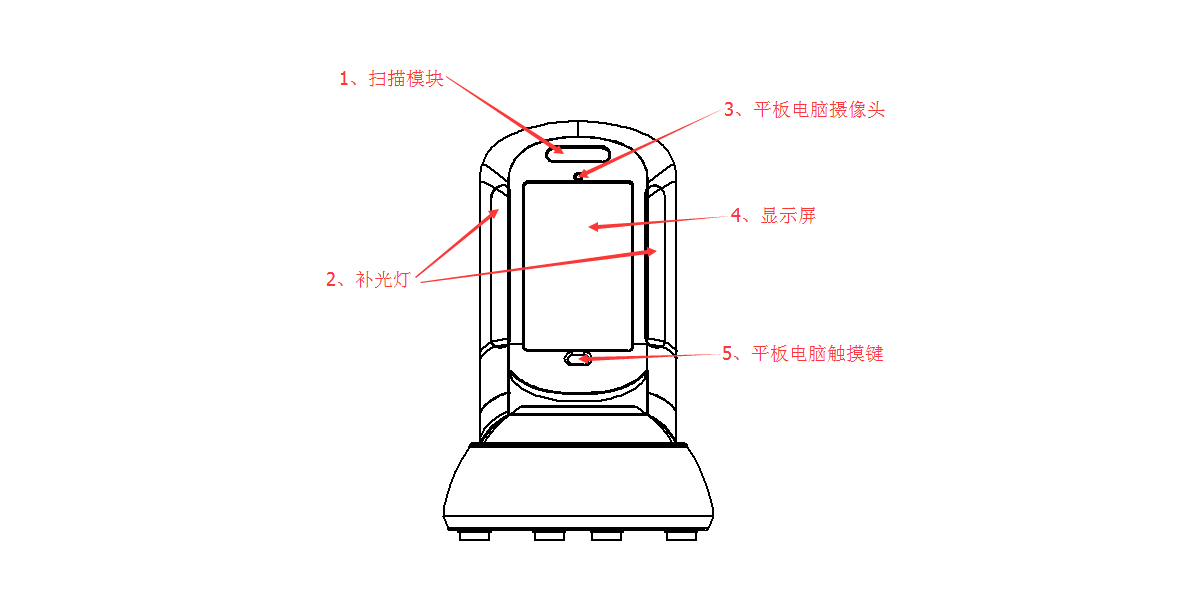 1、扫描模块

3、平板电脑摄像头

4、显示屏

2、补光灯

5、平板电脑触摸键