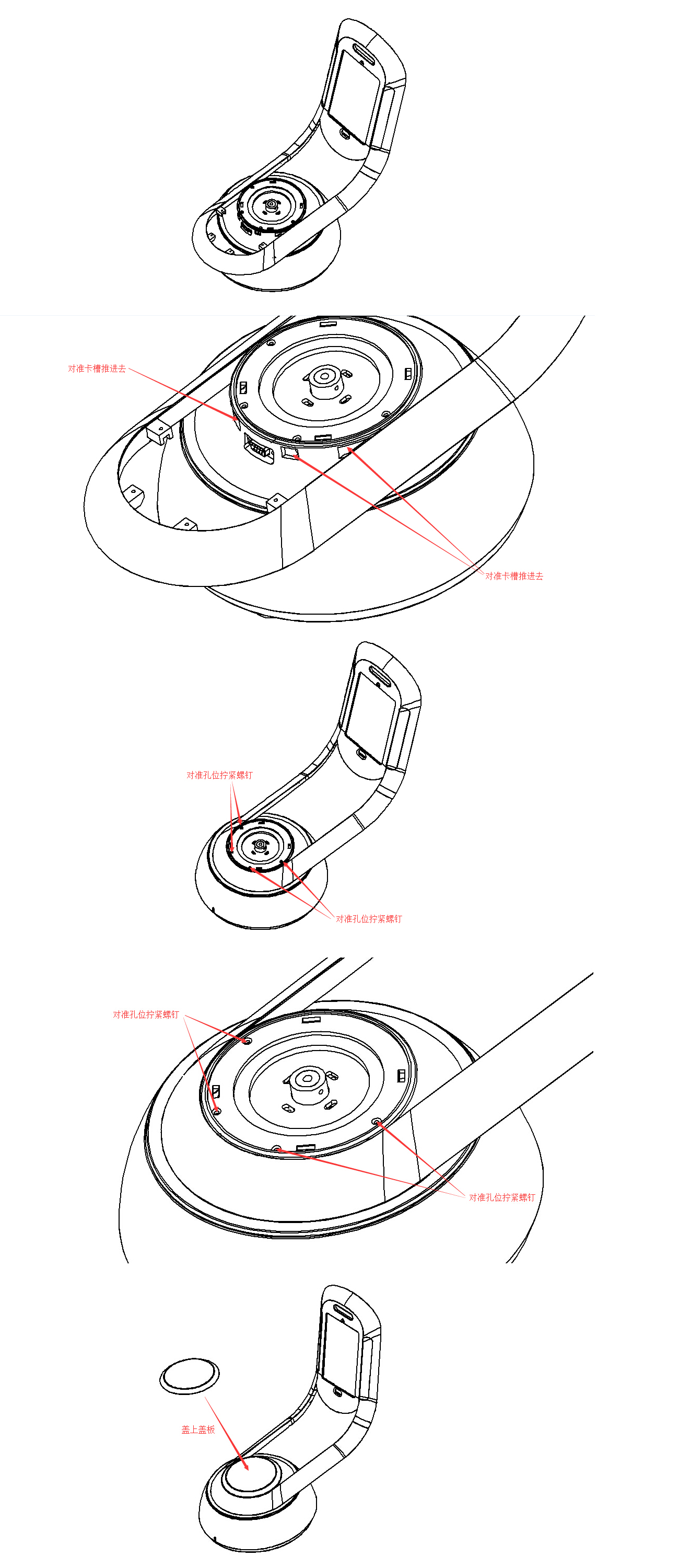 对准卡槽推进去

对准卡槽推进去

对准孔位拧紧螺钉

对准孔位拧紧螺钉

对准孔位拧紧螺钉

对准孔位拧紧螺钉

盖上盖板